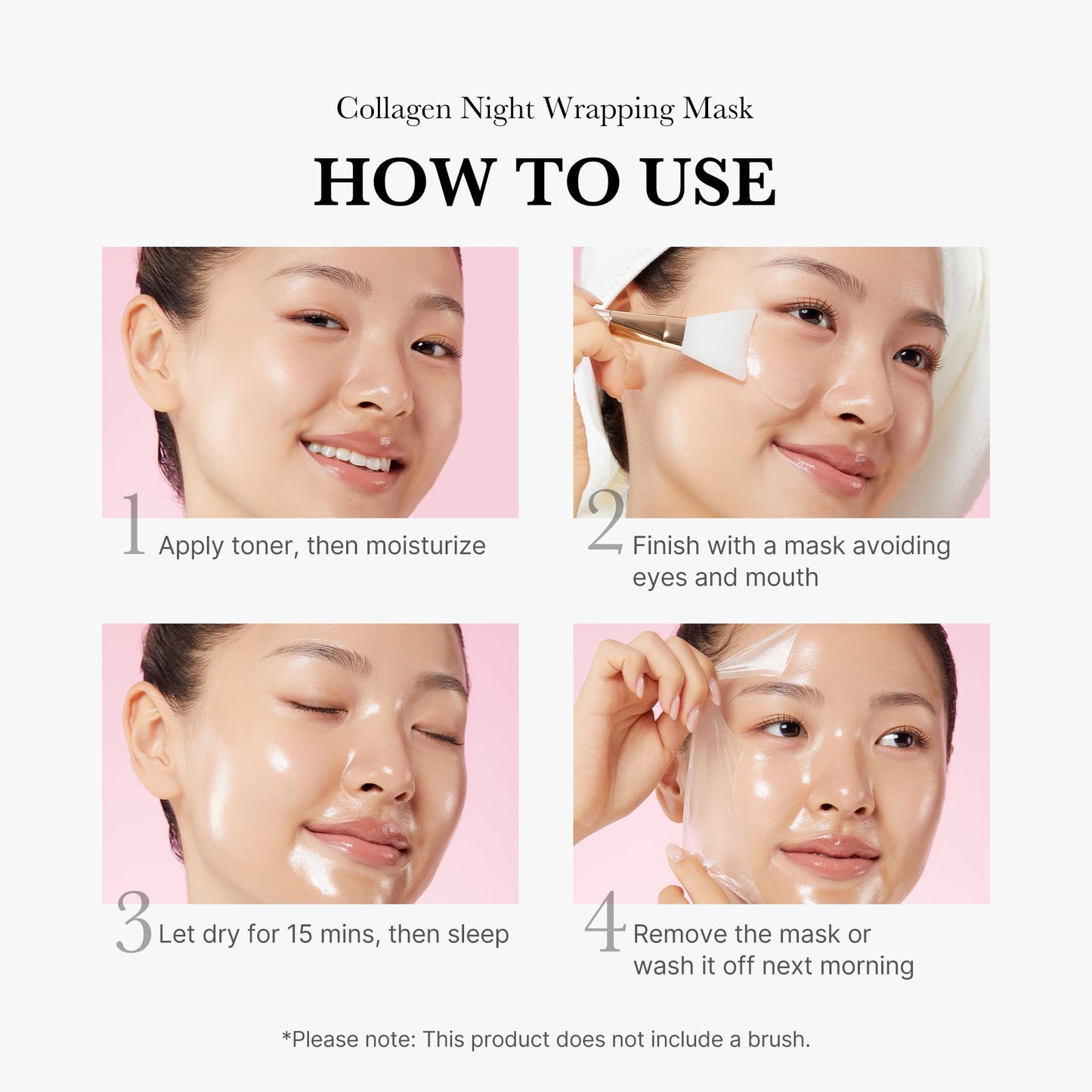 Collagen Night Wrapping Mask

HOW TO USE

1 Apply toner, then moisturize

2 Finish with a mask avoiding eyes and mouth

3 Let dry for 15 mins, then sleep

4 Remove the mask or wash it off next morning

*Please note: This product does not include a brush.